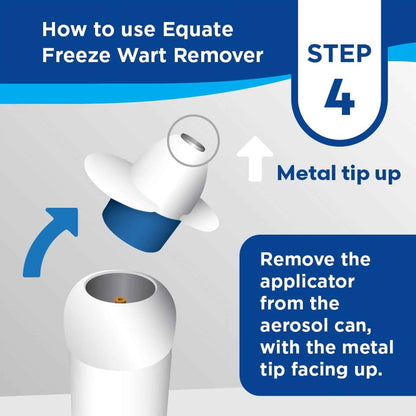 How to use Equate Freeze Wart Remover

STEP 4

Metal tip up

Remove the applicator from the aerosol can, with the metal tip facing up.