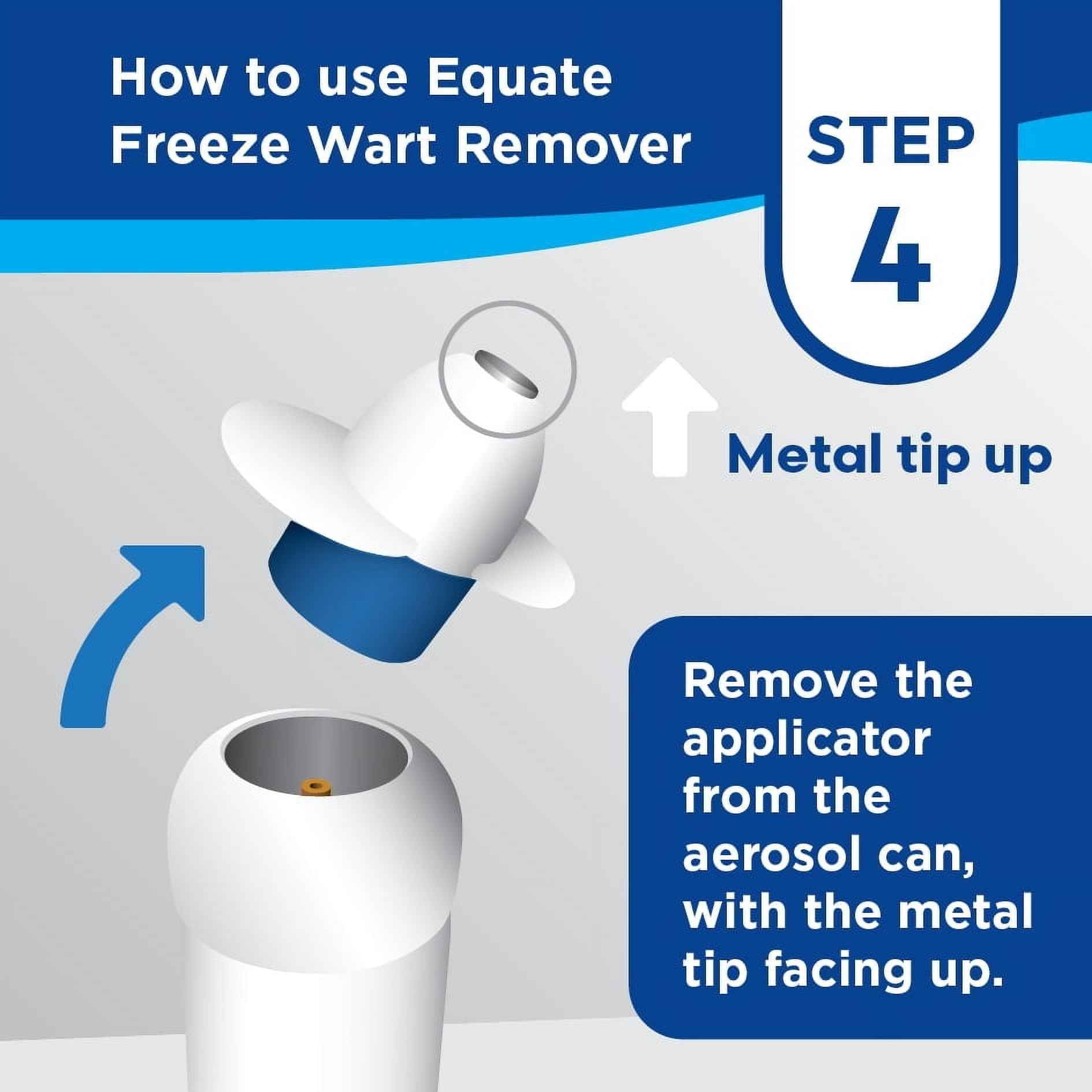 How to use Equate Freeze Wart Remover

STEP 4

Metal tip up

Remove the applicator from the aerosol can, with the metal tip facing up.