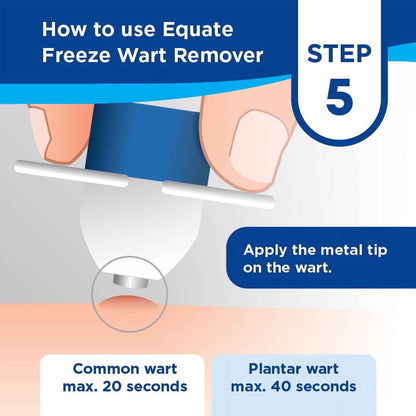 How to use Equate Freeze Wart Remover

STEP 5

Apply the metal tip on the wart.

Common wart max. 20 seconds

Plantar wart max. 40 seconds