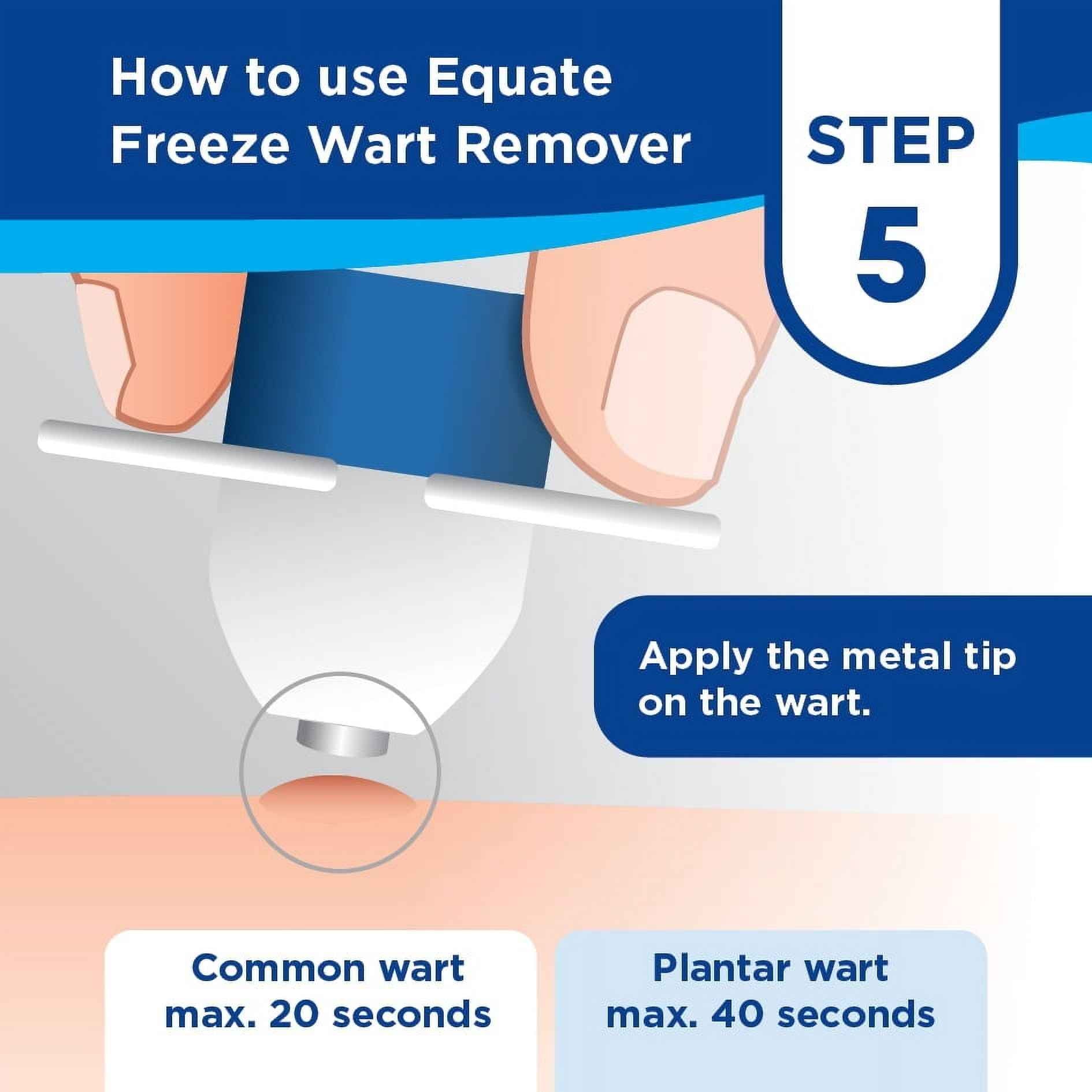 How to use Equate Freeze Wart Remover

STEP 5

Apply the metal tip on the wart.

Common wart
max. 20 seconds

Plantar wart
max. 40 seconds