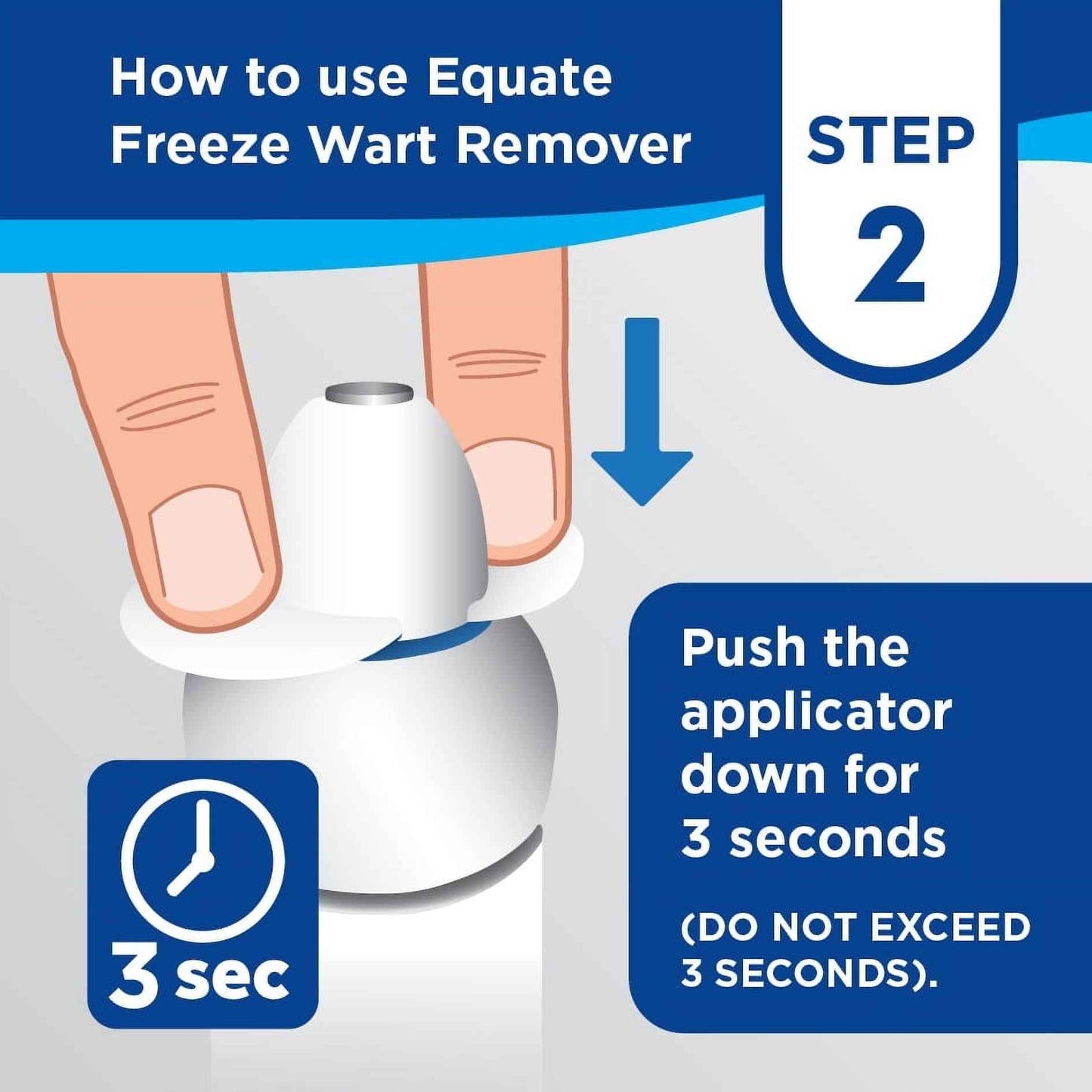 How to use Equate Freeze Wart Remover

STEP 2

Push the applicator down for 3 seconds

(DO NOT EXCEED 3 SECONDS).

3 sec