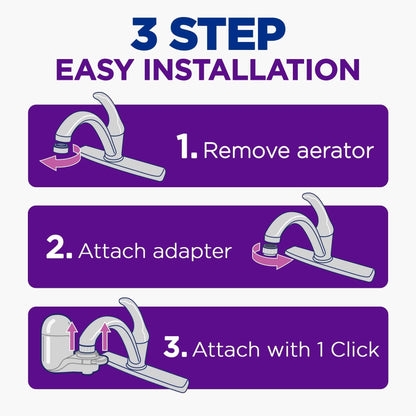 3 STEP
EASY INSTALLATION

1. Remove aerator

2. Attach adapter

3. Attach with 1 Click