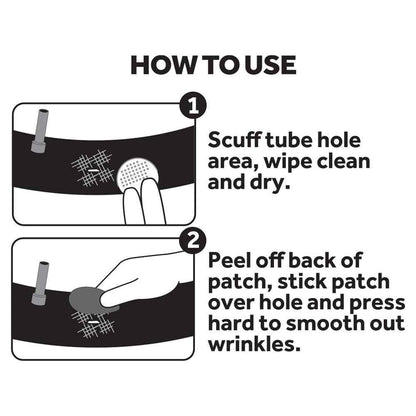 HOW TO USE

1

Scuff tube hole area, wipe clean and dry.

2

Peel off back of patch, stick patch over hole and press hard to smooth out wrinkles.