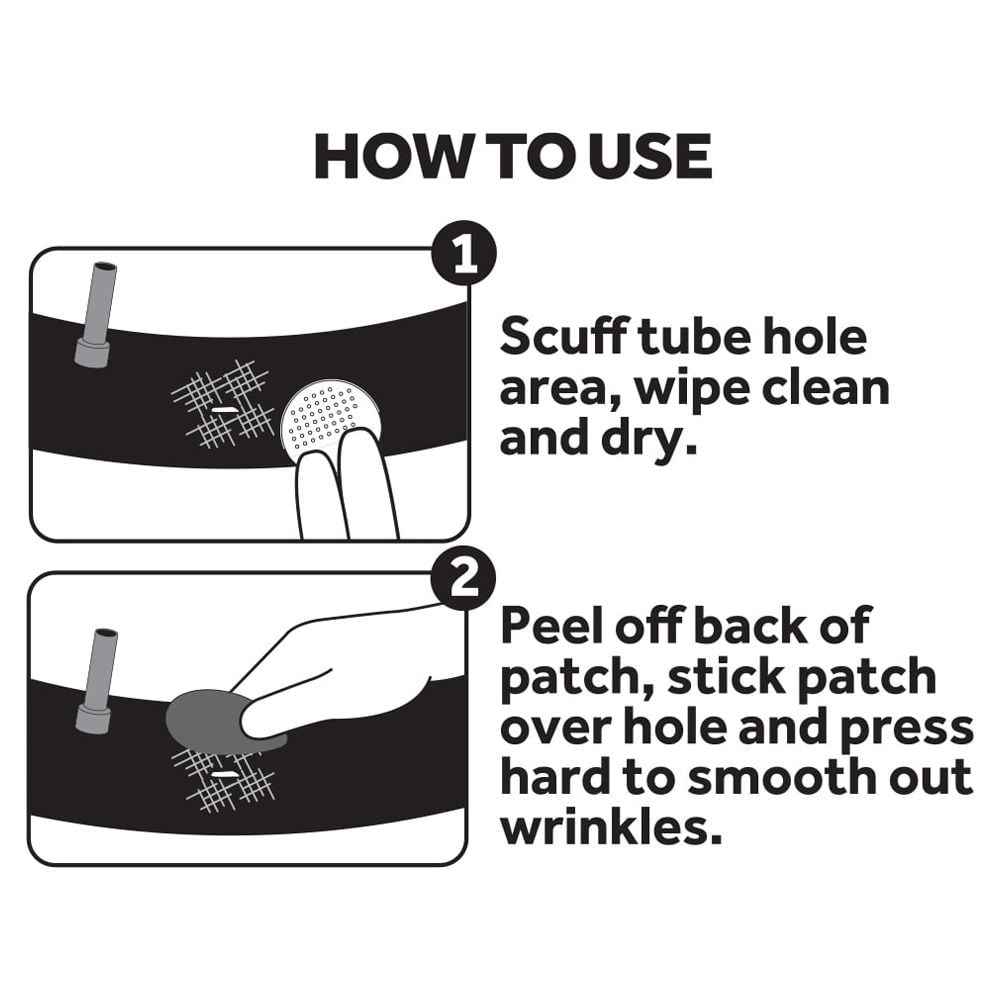 HOW TO USE

1

Scuff tube hole area, wipe clean and dry.

2

Peel off back of patch, stick patch over hole and press hard to smooth out wrinkles.