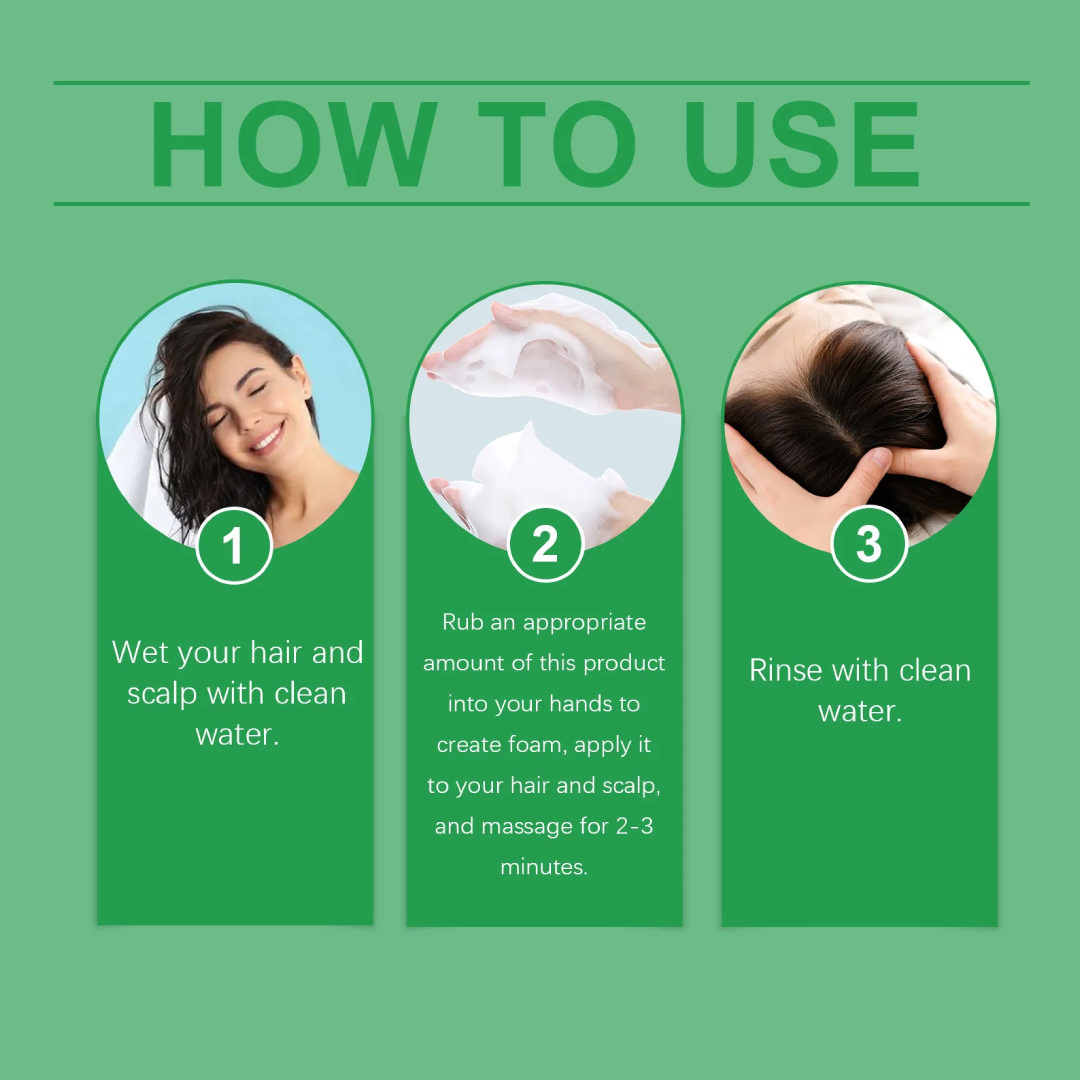 HOW TO USE

1

Wet your hair and scalp with clean water.

2

Rub an appropriate amount of this product into your hands to create foam, apply it to your hair and scalp, and massage for 2-3 minutes.

3

Rinse with clean water.