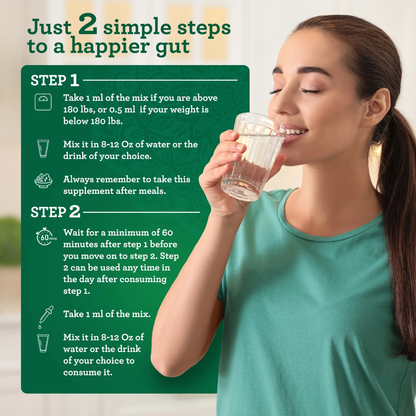 Just 2 simple steps to a happier gut

STEP 1

Take 1 ml of the mix if you are above 180 lbs, or 0.5 ml if your weight is below 180 lbs.

Mix it in 8-12 Oz of water or the drink of your choice.

Always remember to take this supplement after meals.

STEP 2

60 mins

Wait for a minimum of 60 minutes after step 1 before you move on to step 2. Step 2 can be used any time in the day after consuming step 1.

Take 1 ml of the mix.

Mix it in 8-12 Oz of water or the drink of your choice to consume it.