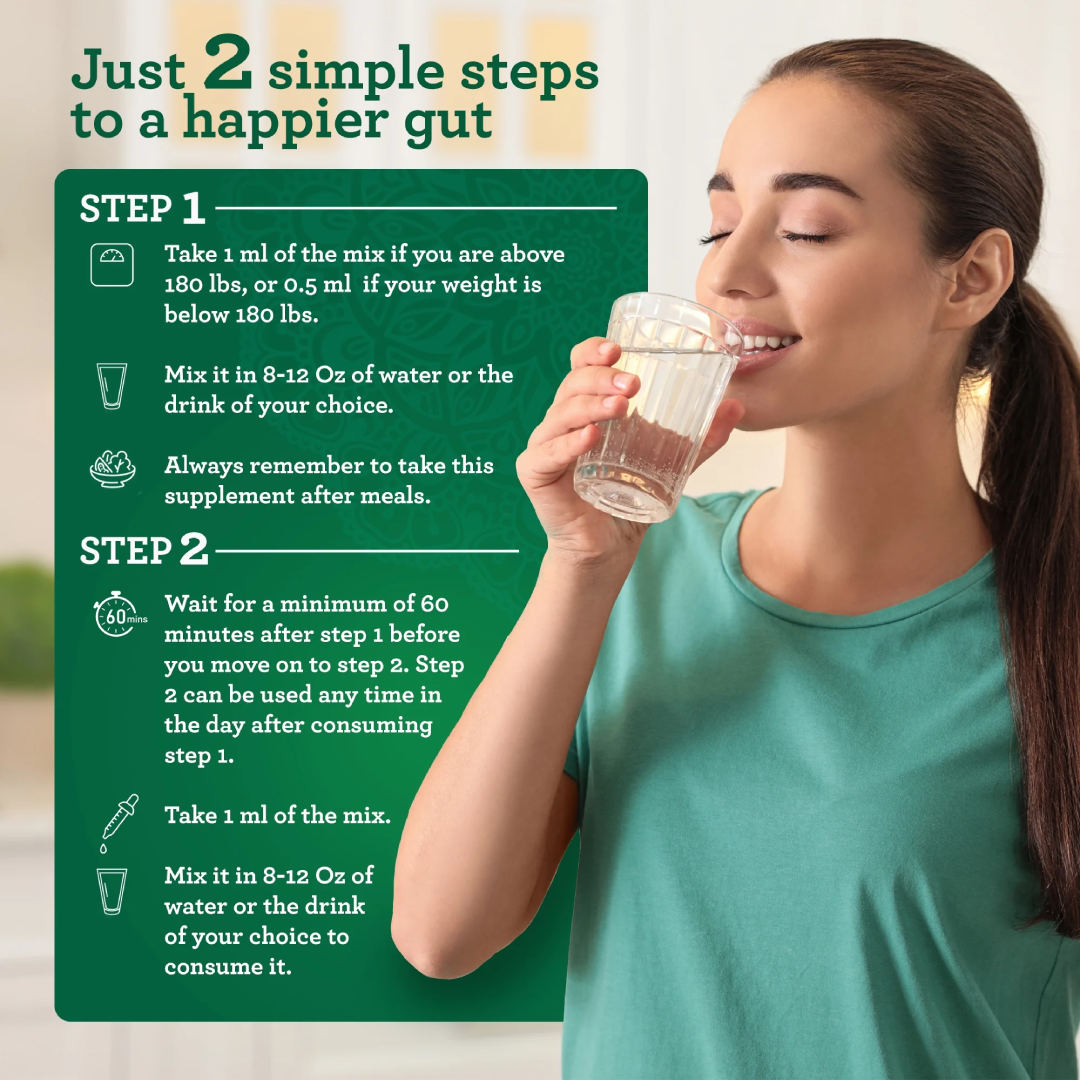 Just 2 simple steps to a happier gut

STEP 1

Take 1 ml of the mix if you are above 180 lbs, or 0.5 ml if your weight is below 180 lbs.

Mix it in 8-12 Oz of water or the drink of your choice.

Always remember to take this supplement after meals.

STEP 2

60 mins

Wait for a minimum of 60 minutes after step 1 before you move on to step 2. Step 2 can be used any time in the day after consuming step 1.

Take 1 ml of the mix.

Mix it in 8-12 Oz of water or the drink of your choice to consume it.