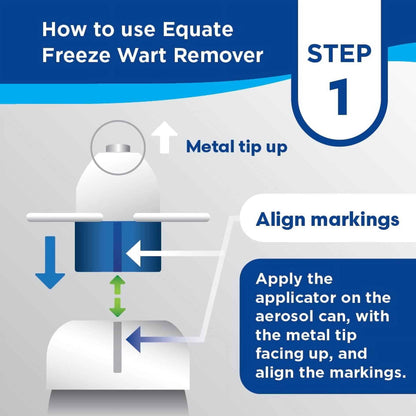 How to use Equate Freeze Wart Remover

STEP 1

Metal tip up

Align markings

Apply the applicator on the aerosol can, with the metal tip facing up, and align the markings.