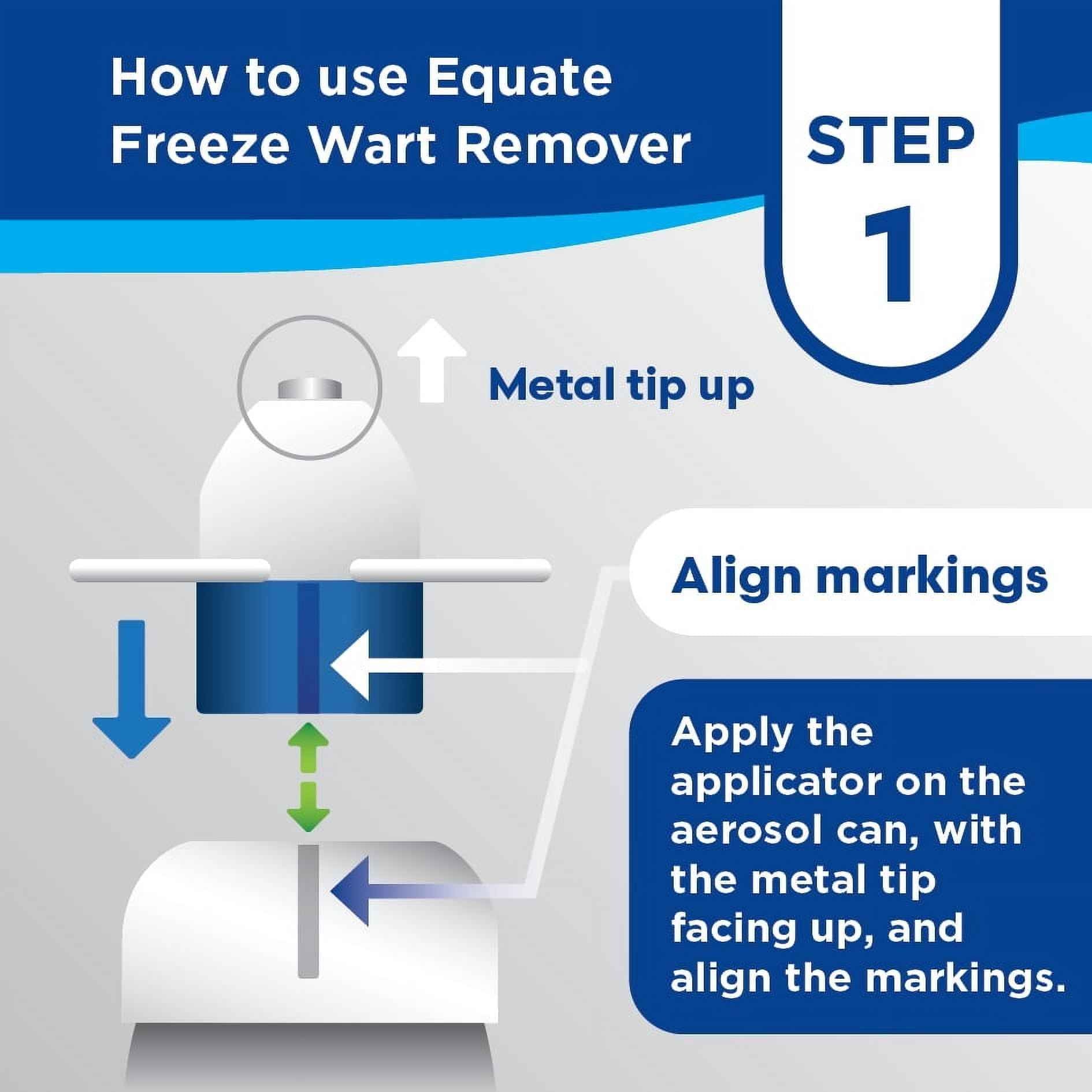 How to use Equate Freeze Wart Remover

STEP 1

Metal tip up

Align markings

Apply the applicator on the aerosol can, with the metal tip facing up, and align the markings.