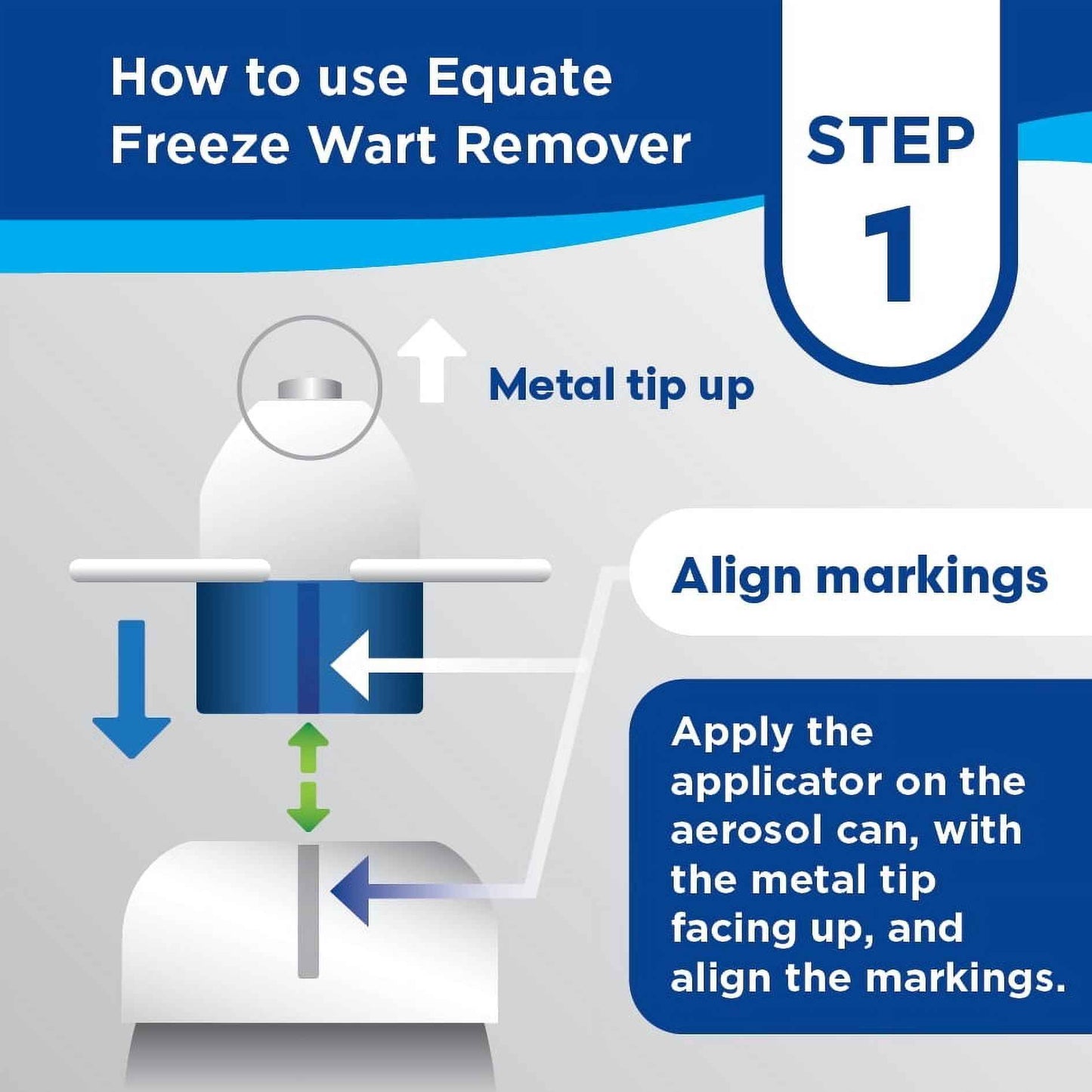 How to use Equate Freeze Wart Remover

STEP 1

Metal tip up

Align markings

Apply the applicator on the aerosol can, with the metal tip facing up, and align the markings.